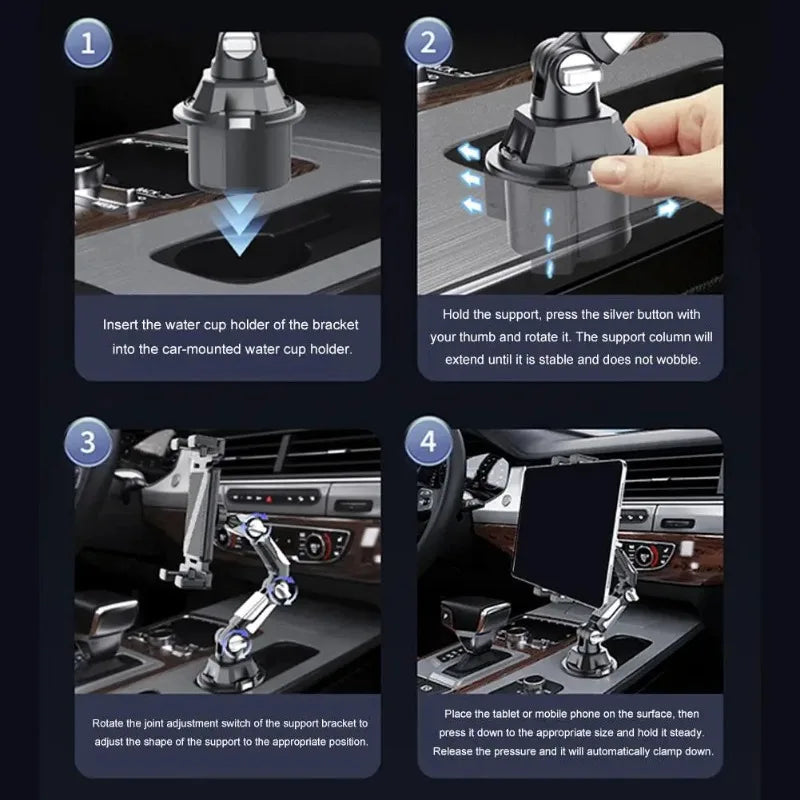 1

Insert the water cup holder of the bracket into the car-mounted water cup holder.

2

Hold the support, press the silver button with your thumb and rotate it. The support column will extend until it is stable and does not wobble.

3

Rotate the joint adjustment switch of the support bracket to adjust the shape of the support to the appropriate position.

4

Place the tablet or mobile phone on the surface, then press it down to the appropriate size and hold it steady. Release the pressure and it will automatically clamp down.