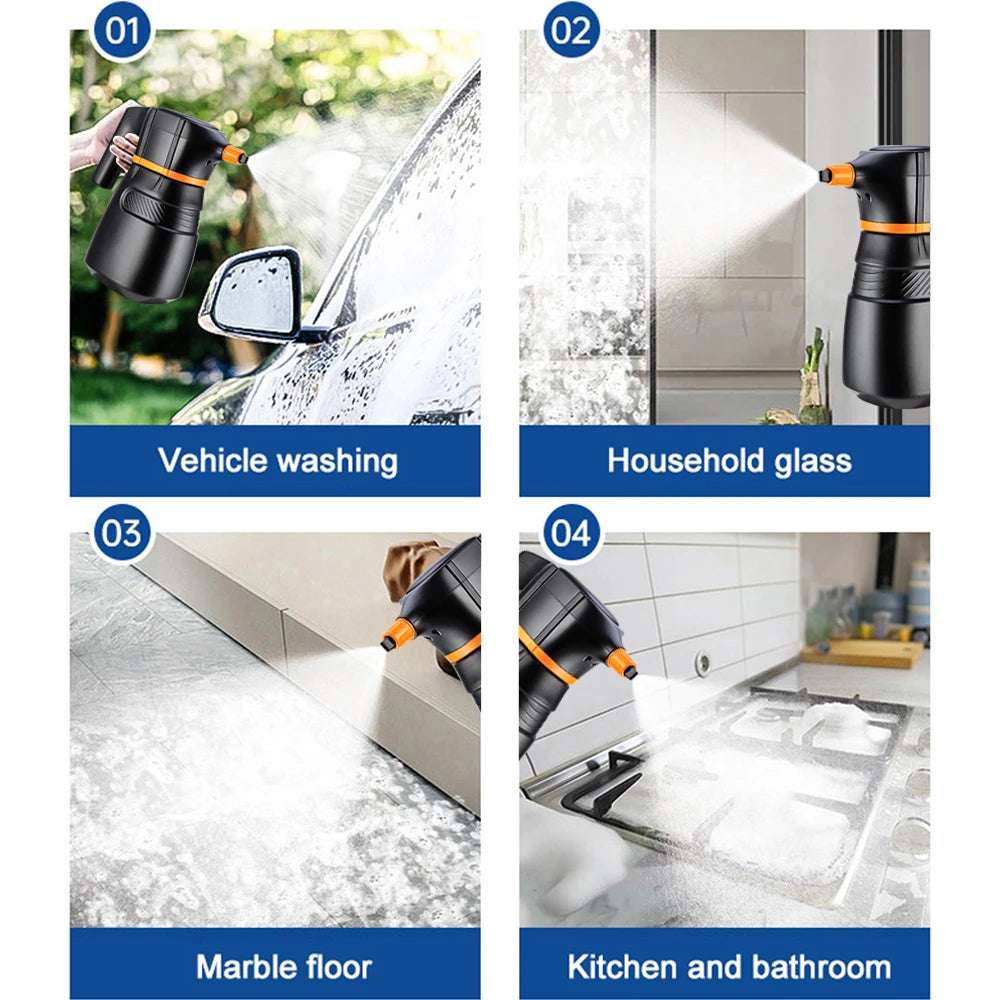 01

Vehicle washing

02

Household glass

03

Marble floor

04

Kitchen and bathroom