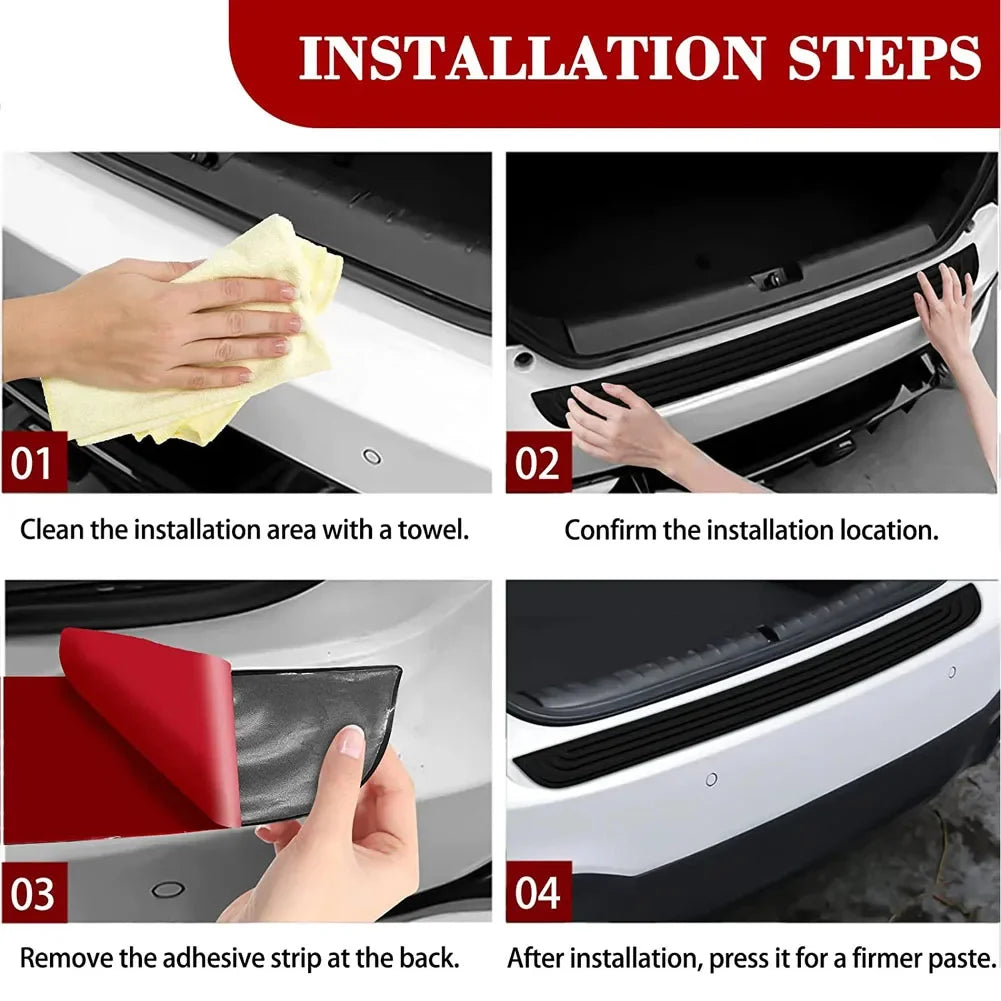 INSTALLATION STEPS

01

Clean the installation area with a towel.

02

Confirm the installation location.

03

Remove the adhesive strip at the back.

04

After installation, press it for a firmer paste.