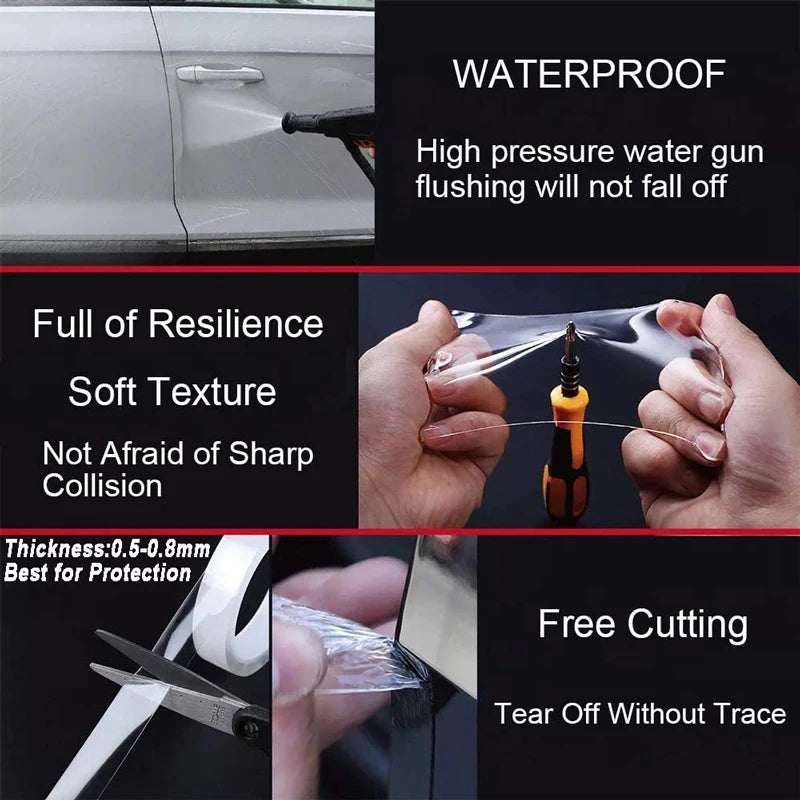 WATERPROOF

High pressure water gun flushing will not fall off

Full of Resilience

Soft Texture

Not Afraid of Sharp Collision

Thickness:0.5-0.8mm
Best for Protection

Free Cutting

Tear Off Without Trace